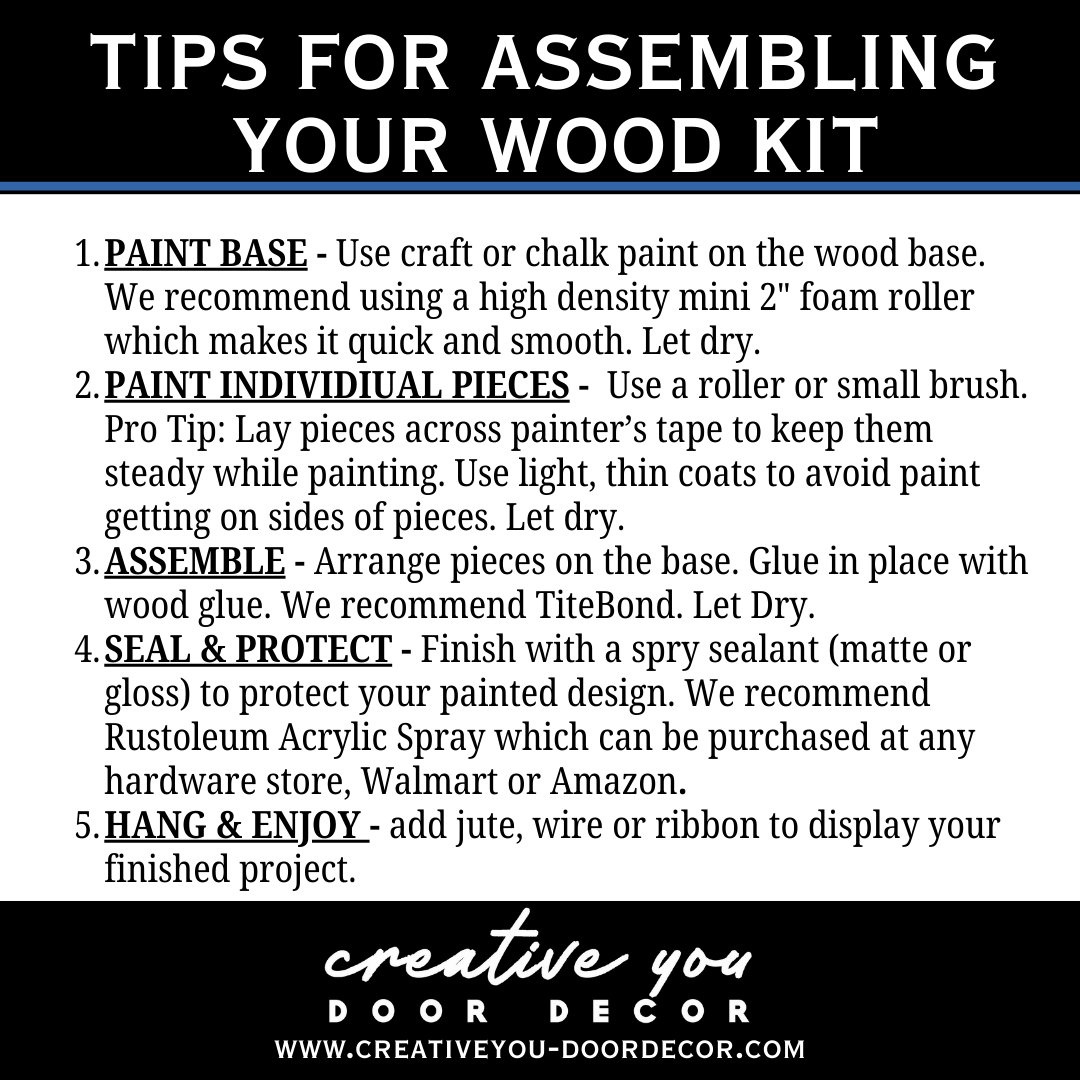 TIPS FOR ASSEMBLING YOUR WOOD KIT

1. PAINT BASE - Use craft or chalk paint on the wood base. We recommend using a high density mini 2" foam roller which makes it quick and smooth. Let dry.
2. PAINT INDIVIDIUAL PIECES - Use a roller or small brush. Pro Tip: Lay pieces across painter's tape to keep them steady while painting. Use light, thin coats to avoid paint getting on sides of pieces. Let dry.
3. ASSEMBLE - Arrange pieces on the base. Glue in place with wood glue. We recommend TiteBond. Let Dry.
4. SEAL & PROTECT - Finish with a spry sealant (matte or gloss) to protect your painted design. We recommend Rustoleum Acrylic Spray which can be purchased at any hardware store, Walmart or Amazon.
5. HANG & ENJOY - add jute, wire or ribbon to display your finished project.

creative you
DOOR DECOR
WWW.CREATIVEYOU-DOORDECOR.COM