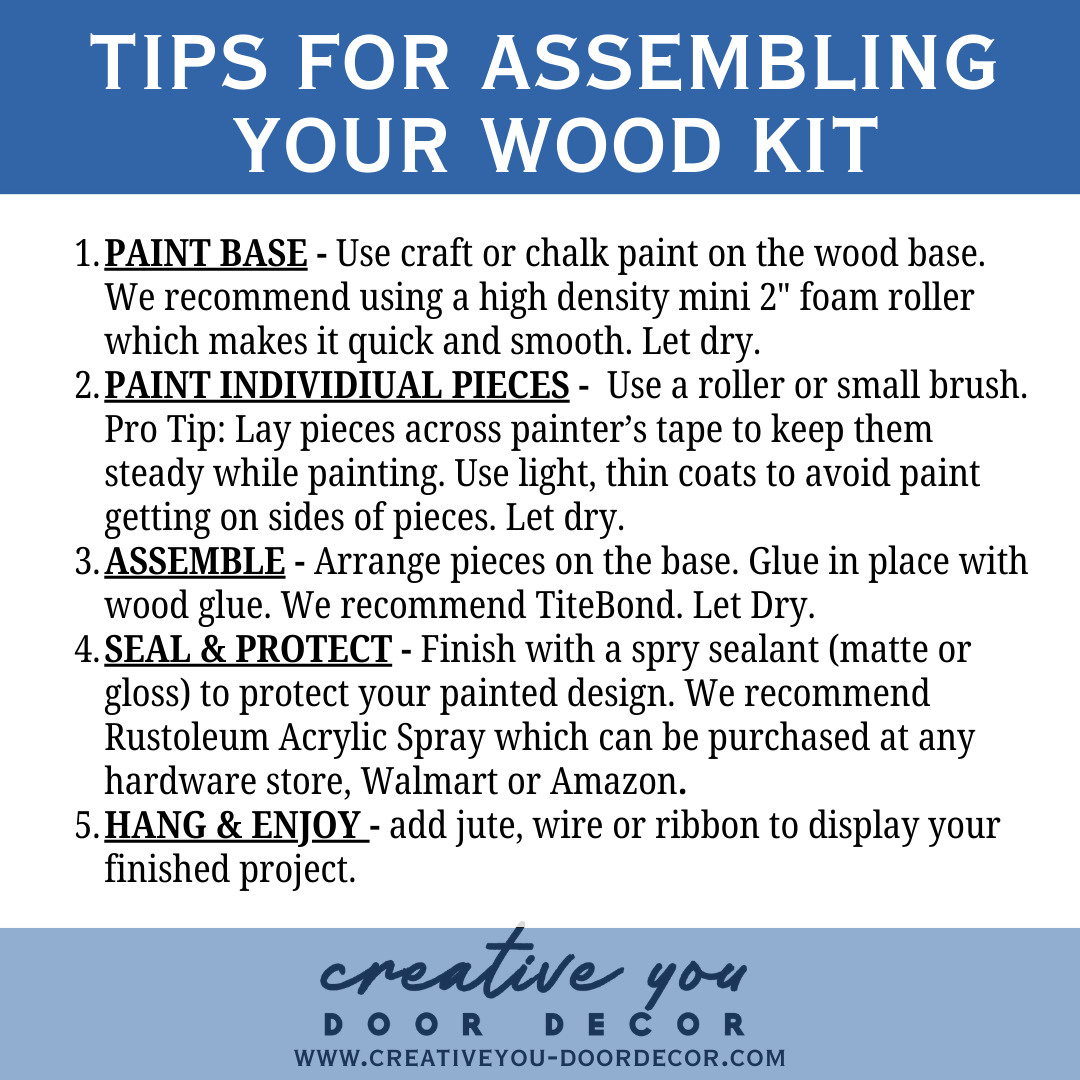 TIPS FOR ASSEMBLING YOUR WOOD KIT

1. PAINT BASE - Use craft or chalk paint on the wood base. We recommend using a high density mini 2" foam roller which makes it quick and smooth. Let dry.
2. PAINT INDIVIDIUAL PIECES - Use a roller or small brush. Pro Tip: Lay pieces across painter's tape to keep them steady while painting. Use light, thin coats to avoid paint getting on sides of pieces. Let dry.
3. ASSEMBLE - Arrange pieces on the base. Glue in place with wood glue. We recommend TiteBond. Let Dry.
4. SEAL & PROTECT - Finish with a spry sealant (matte or gloss) to protect your painted design. We recommend Rustoleum Acrylic Spray which can be purchased at any hardware store, Walmart or Amazon.
5. HANG & ENJOY - add jute, wire or ribbon to display your finished project.

creative you
DOOR DECOR
WWW.CREATIVEYOU-DOORDECOR.COM